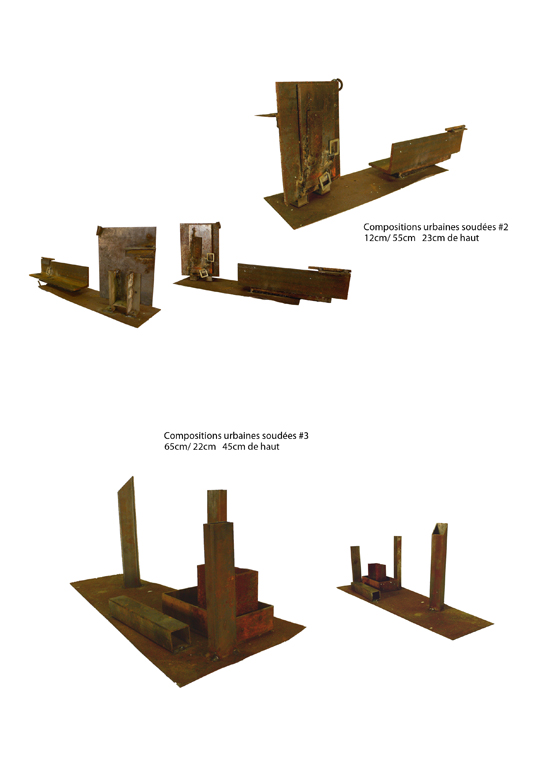 Compositions urbaines soudées #2
12cm/ 55cm   23cm de haut

Compositions urbaines soudées #3
65cm/ 22cm   45cm de haut